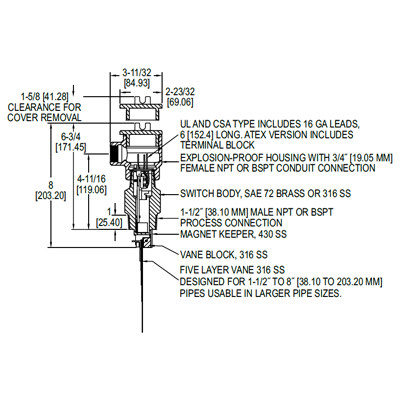 3-11/32
[84.93]

2-23/32
[69.06]

1-5/8 [41.28]
CLEARANCE FOR
COVER REMOVAL

6-3/4
[171.45]

8
[203.20]

4-11/16
[119.06]

1
[25.40]

UL AND CSA TYPE INCLUDES 16 GA LEADS, 6 [152.4] LONG. ATEX VERSION INCLUDES TERMINAL BLOCK

EXPLOSION-PROOF HOUSING WITH 3/4" [19.05 MM] FEMALE NPT OR BSPT CONDUIT CONNECTION

SWITCH BODY, SAE 72 BRASS OR 316 SS

1-1/2" [38.10 MM] MALE NPT OR BSPT PROCESS CONNECTION

MAGNET KEEPER, 430 SS

VANE BLOCK, 316 SS

FIVE LAYER VANE 316 SS
DESIGNED FOR 1-1/2" TO 8" [38.10 TO 203.20 MM] PIPES USABLE IN LARGER PIPE SIZES.